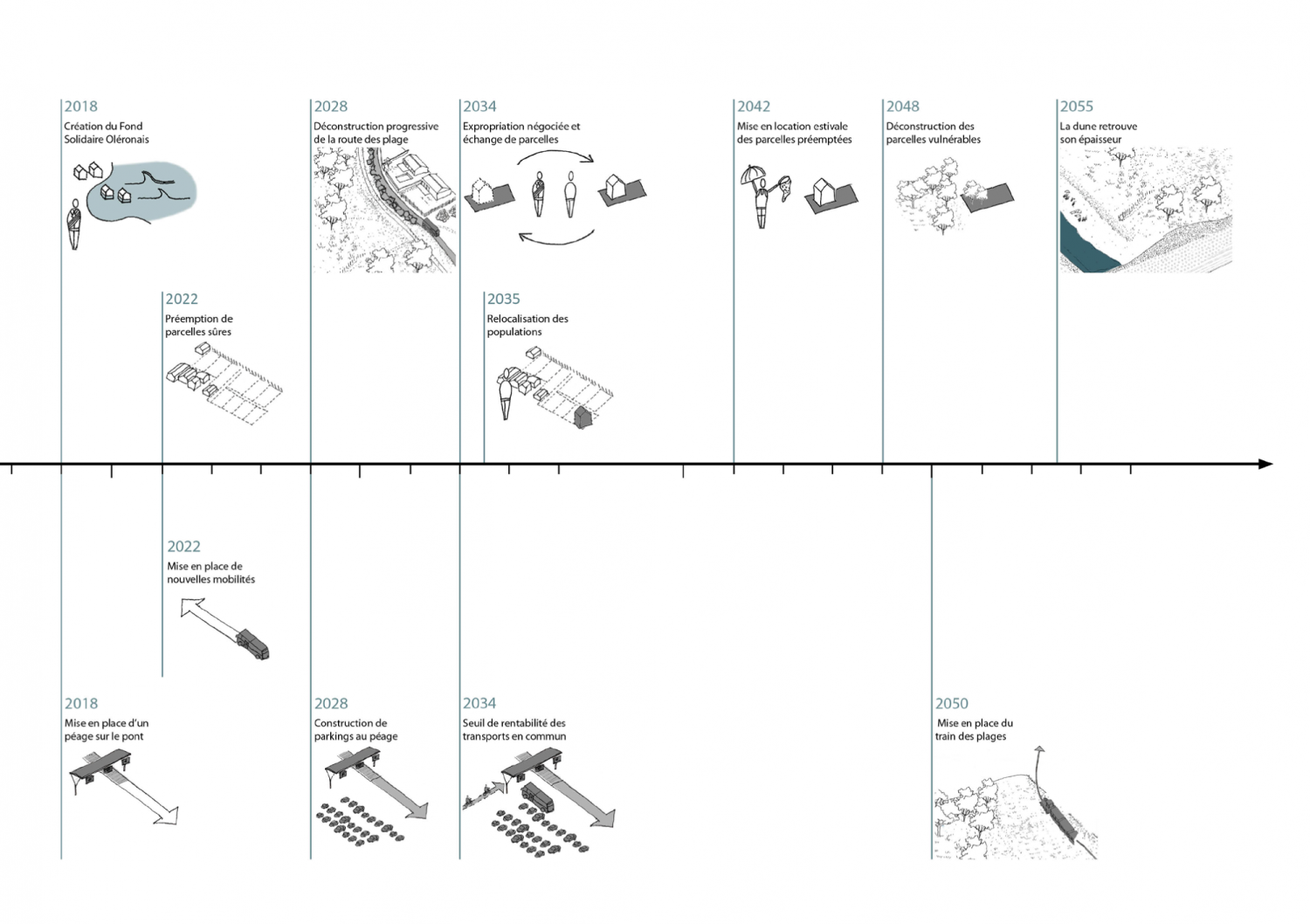 2018
Création du Fond Solidaire Oléronais

2028
Déconstruction progressive de la route des plage

2034
Expropriation négociée et échange de parcelles

2042
Mise en location estivale des parcelles préemptées

2048
Déconstruction des parcelles vulnérables

2055
La dune retrouve son épaisseur

2022
Préemption de parcelles sûres

2035
Relocalisation des populations

2022
Mise en place de nouvelles mobilités

2018
Mise en place d'un péage sur le pont

2028
Construction de parkings au péage

2034
Seuil de rentabilité des transports en commun

2050
Mise en place du train des plages