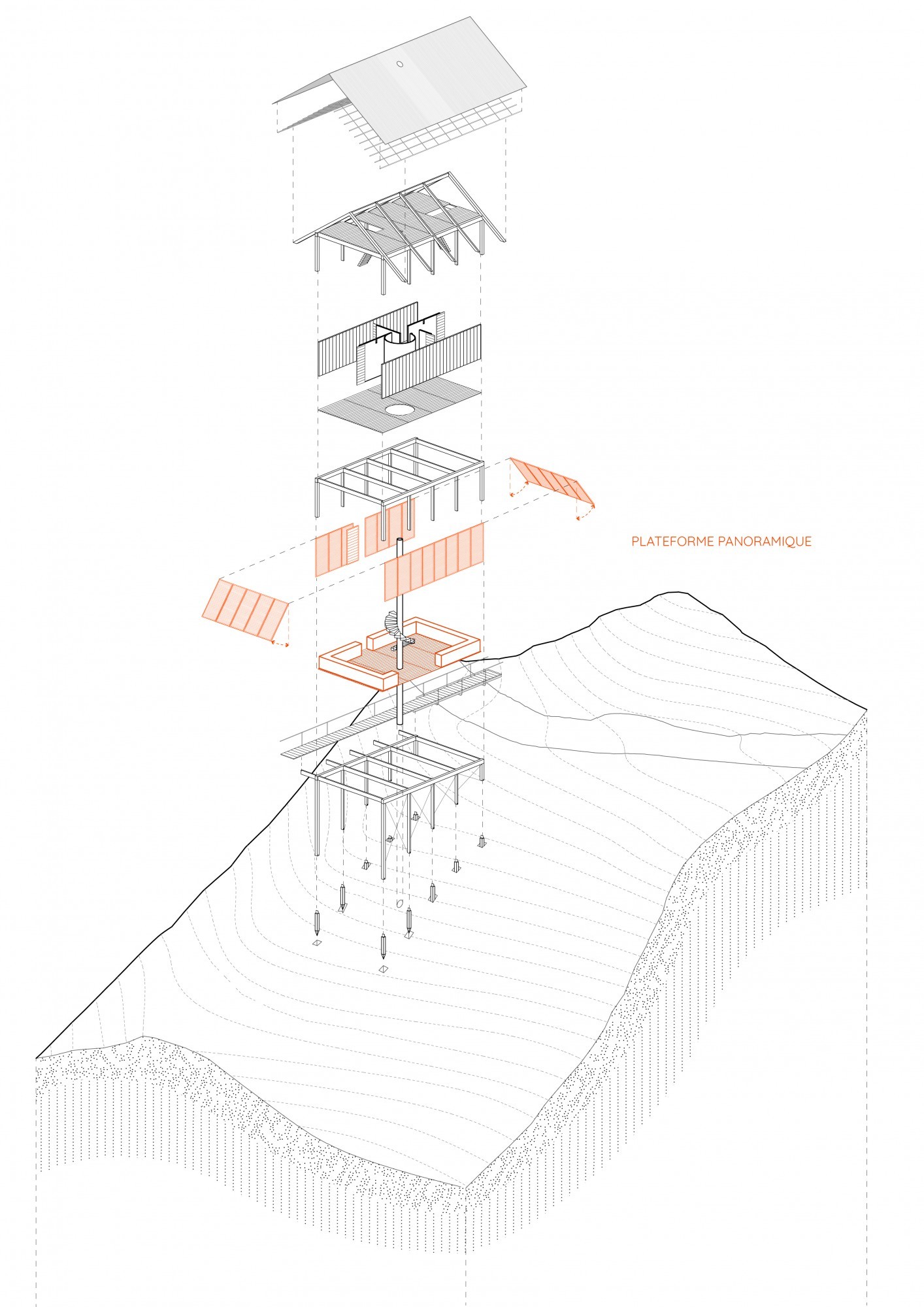 PLATEFORME PANORAMIQUE